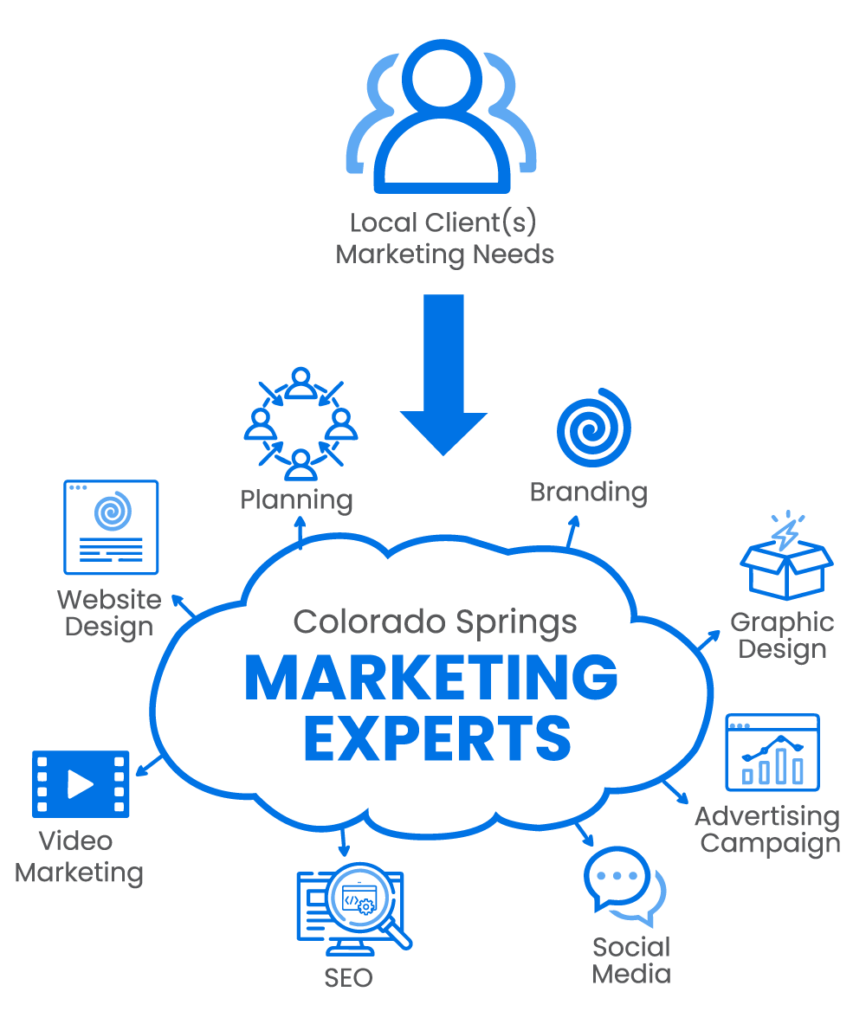 Local Client(s)
Marketing Needs

Planning

Branding

Website Design

Colorado Springs
MARKETING EXPERTS

Graphic Design

Advertising Campaign

Video Marketing

SEO

Social Media